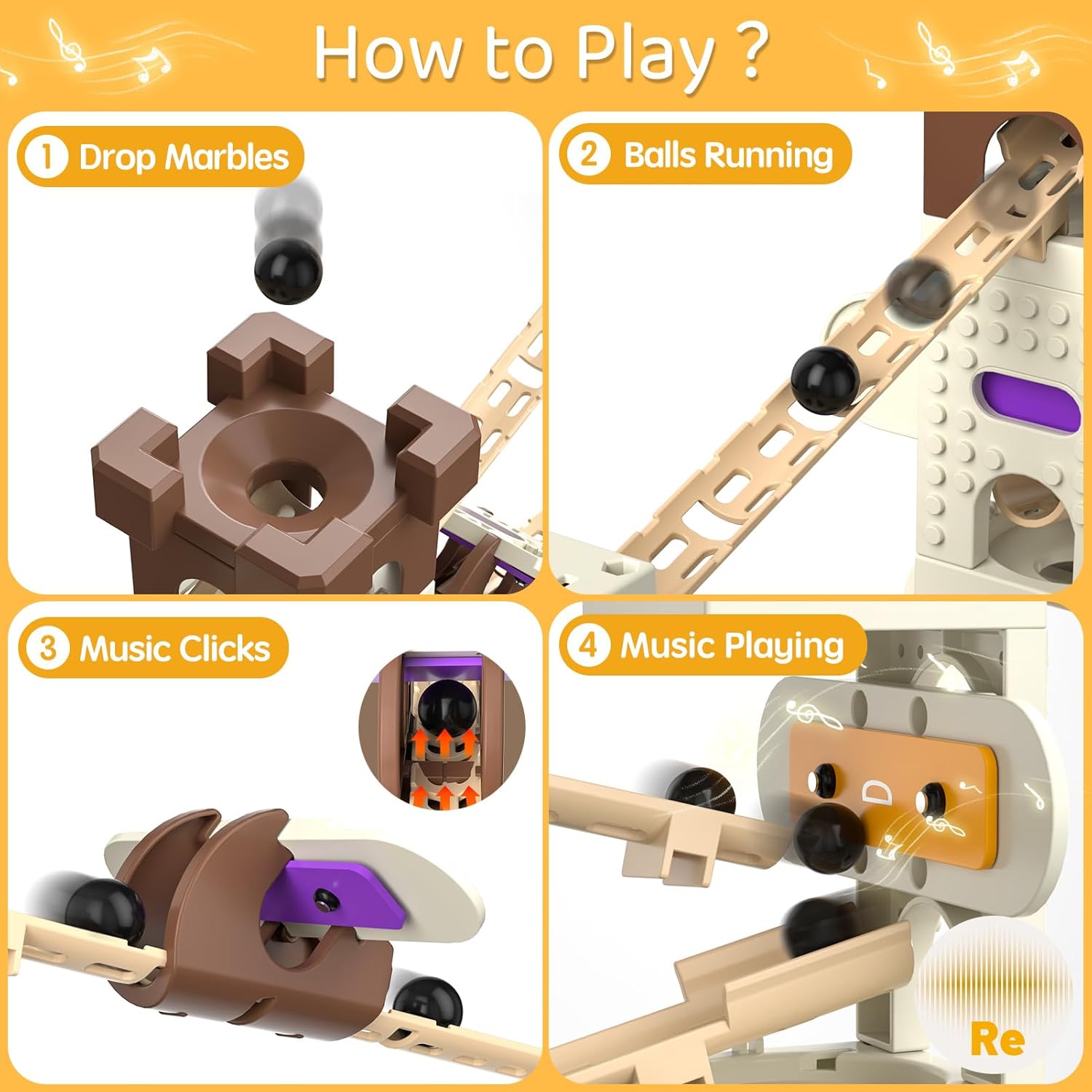 How to Play ?

1 Drop Marbles

2 Balls Running

3 Music Clicks

4 Music Playing

D

Re