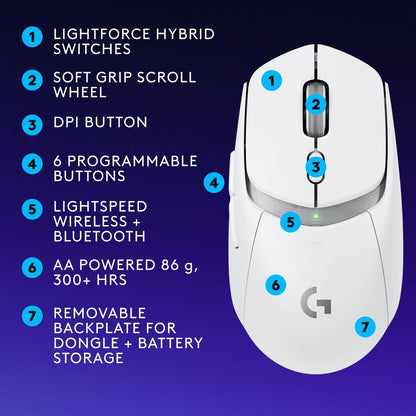 1 LIGHTFORCE HYBRID SWITCHES

2 SOFT GRIP SCROLL WHEEL

3 DPI BUTTON

4 6 PROGRAMMABLE BUTTONS

5 LIGHTSPEED WIRELESS + BLUETOOTH

6 AA POWERED 86 g, 300+ HRS

7 REMOVABLE BACKPLATE FOR DONGLE + BATTERY STORAGE

1
2
3
4
5
6
G
7