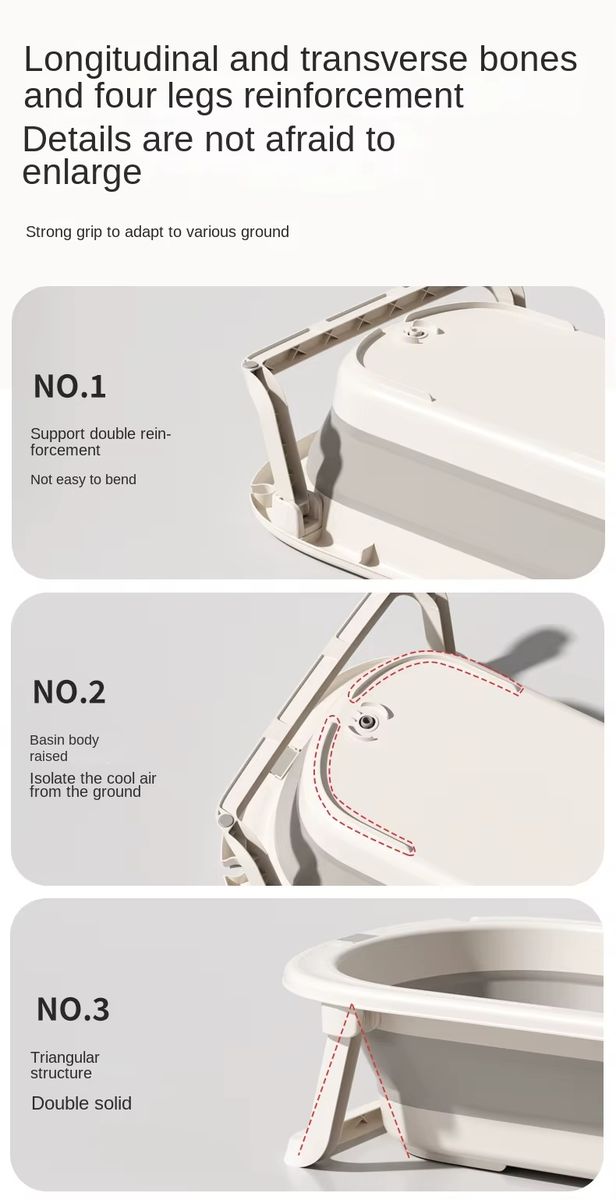 Longitudinal and transverse bones and four legs reinforcement
Details are not afraid to enlarge

Strong grip to adapt to various ground

NO.1

Support double reinforcement

Not easy to bend

NO.2

Basin body raised

Isolate the cool air from the ground

NO.3

Triangular structure

Double solid