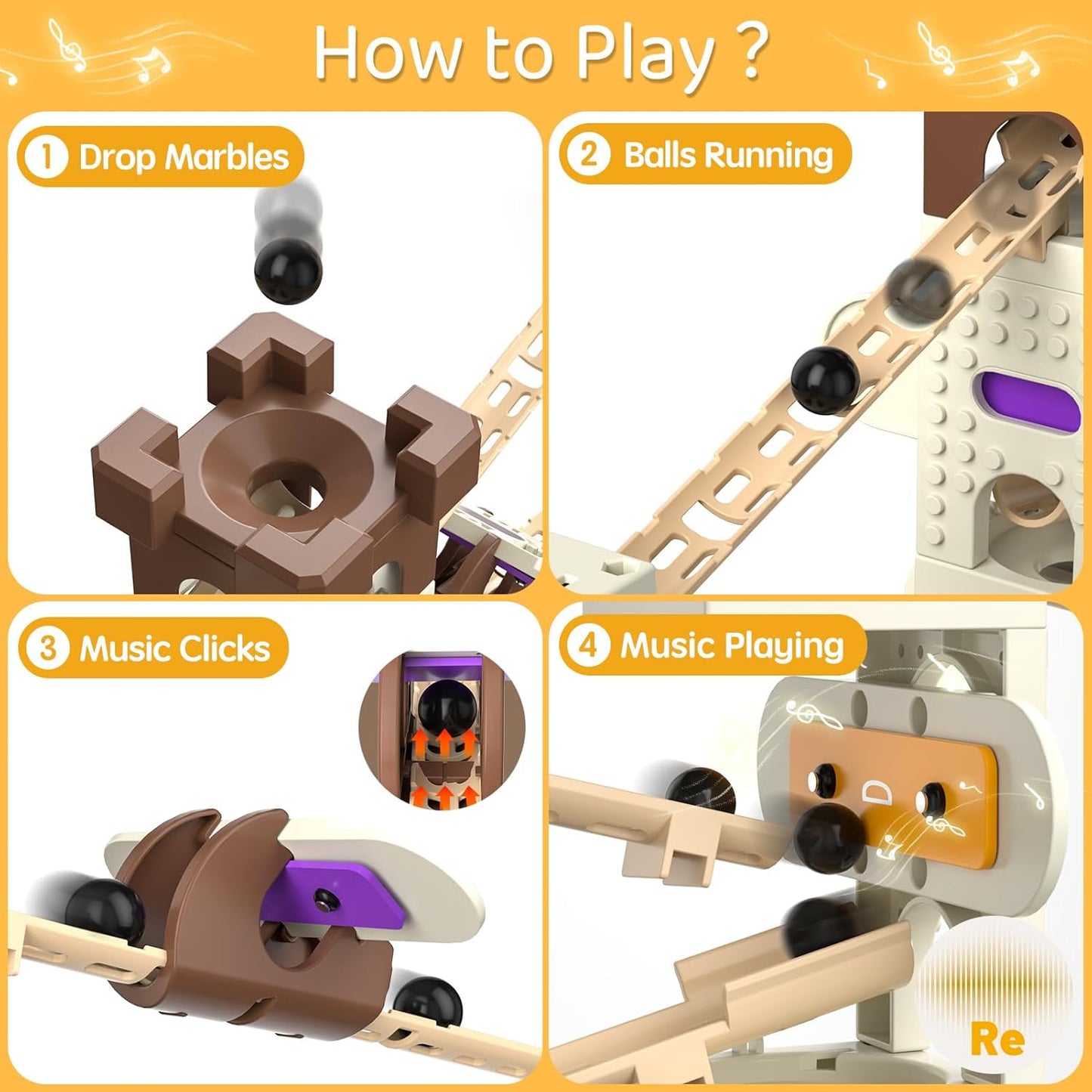 How to Play ?

1 Drop Marbles

2 Balls Running

3 Music Clicks

4 Music Playing

D

Re