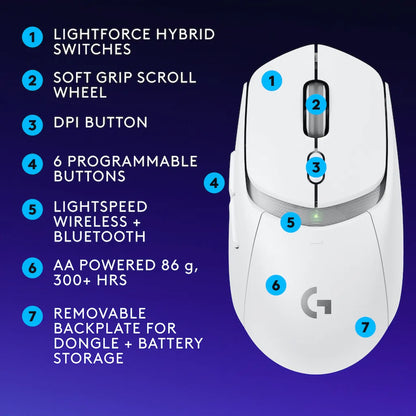 1 LIGHTFORCE HYBRID SWITCHES

2 SOFT GRIP SCROLL WHEEL

3 DPI BUTTON

4 6 PROGRAMMABLE BUTTONS

5 LIGHTSPEED WIRELESS + BLUETOOTH

6 AA POWERED 86 g, 300+ HRS

7 REMOVABLE BACKPLATE FOR DONGLE + BATTERY STORAGE

1
2
3
4
5
6
G
7